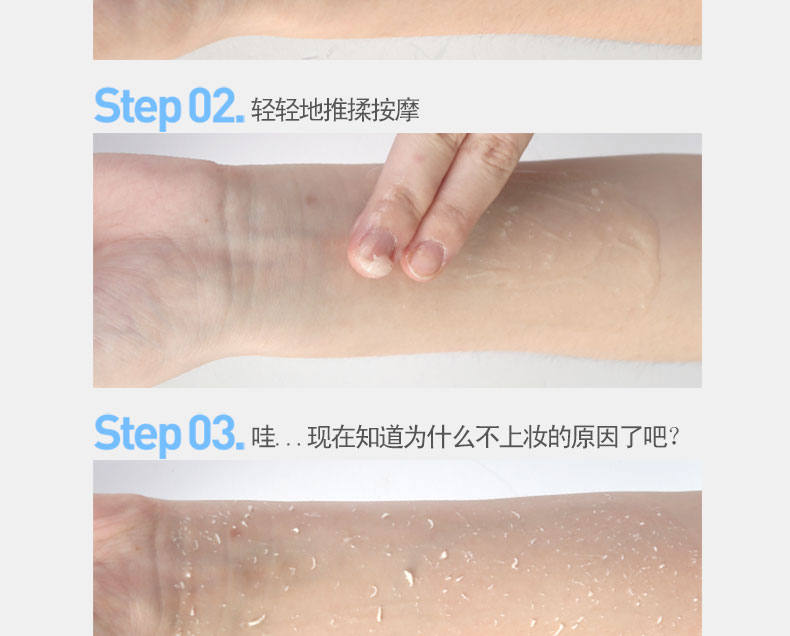 Step 02. 轻轻地推揉按摩

Step 03. 哇...现在知道为什么不上妆的原因了吧?