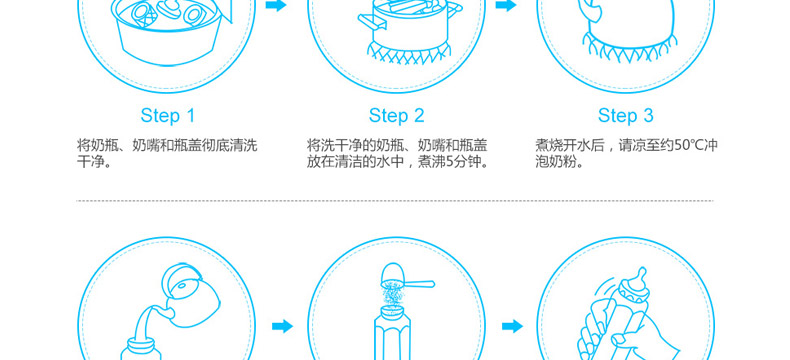 Step 1

将奶瓶、奶嘴和瓶盖彻底清洗干净。

Step 2

将洗干净的奶瓶、奶嘴和瓶盖放在清洁的水中，煮沸5分钟。

Step 3

煮烧开水后，请凉至约50℃冲泡奶粉。