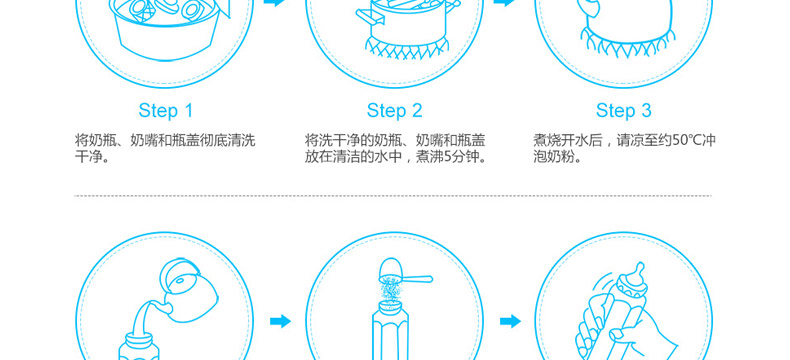 Step 1

将奶瓶、奶嘴和瓶盖彻底清洗干净。

Step 2

将洗干净的奶瓶、奶嘴和瓶盖放在清洁的水中，煮沸5分钟。

Step 3

煮烧开水后，请凉至约50℃冲泡奶粉。