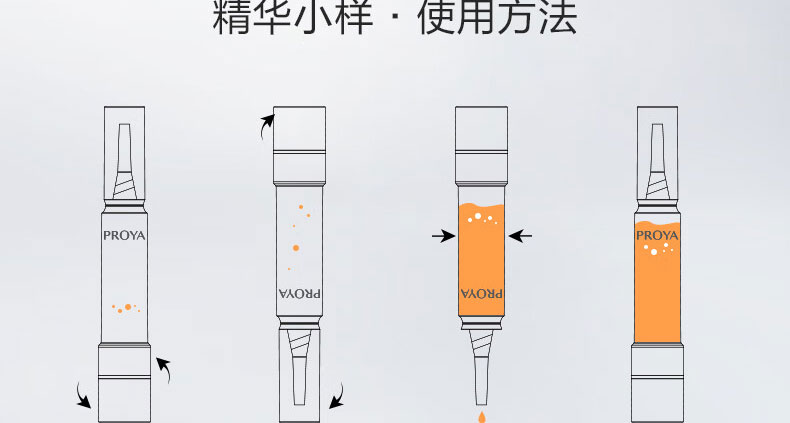 精华小样 · 使用方法

PROYA

PROYA

PROYA

PROYA