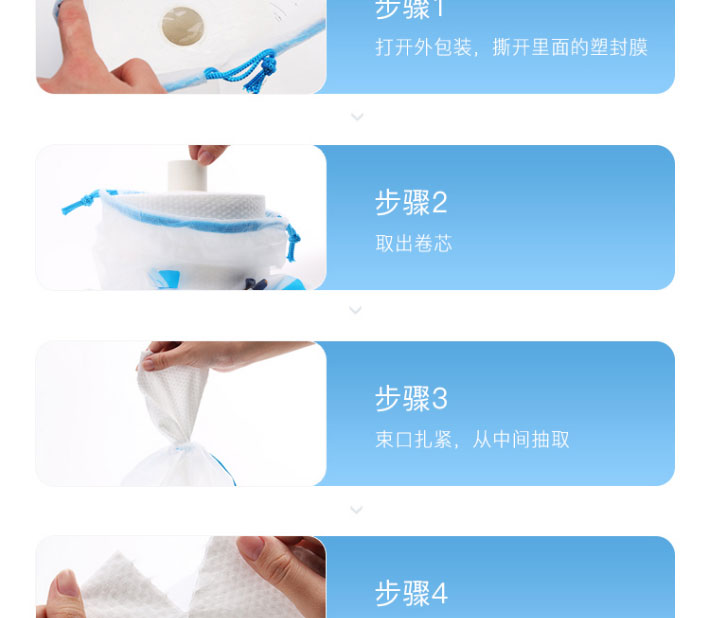 步骤1
打开外包装，撕开里面的塑封膜

步骤2
取出卷芯

步骤3
束口扎紧，从中间抽取

步骤4