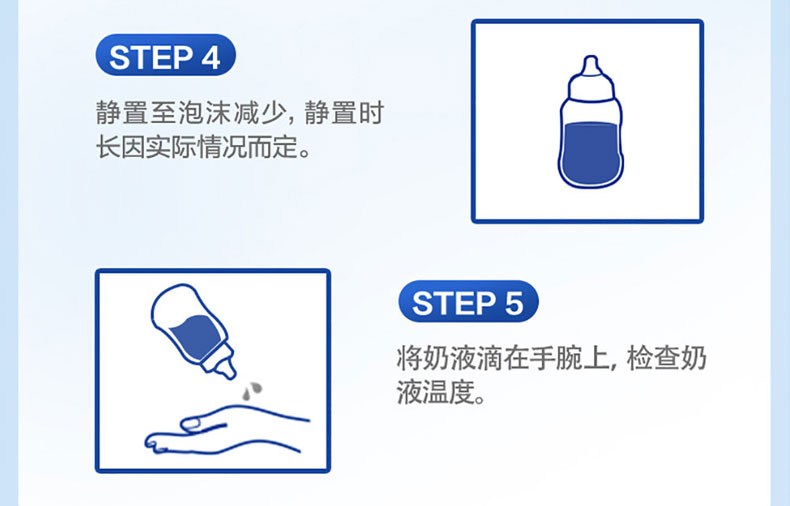 STEP 4

静置至泡沫减少, 静置时长因实际情况而定。

STEP 5

将奶液滴在手腕上, 检查奶液温度。