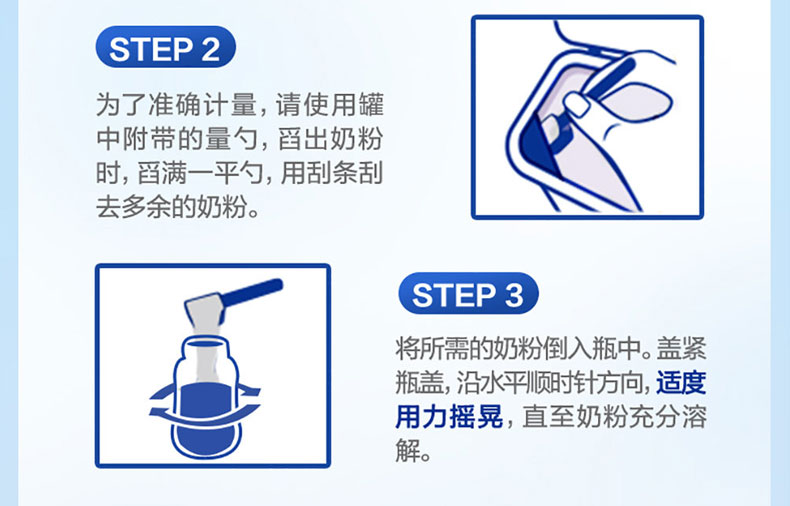 STEP 2

为了准确计量，请使用罐中附带的量勺，舀出奶粉时，舀满一平勺，用刮条刮去多余的奶粉。

STEP 3

将所需的奶粉倒入瓶中。盖紧瓶盖，沿水平顺时针方向，适度用力摇晃，直至奶粉充分溶解。