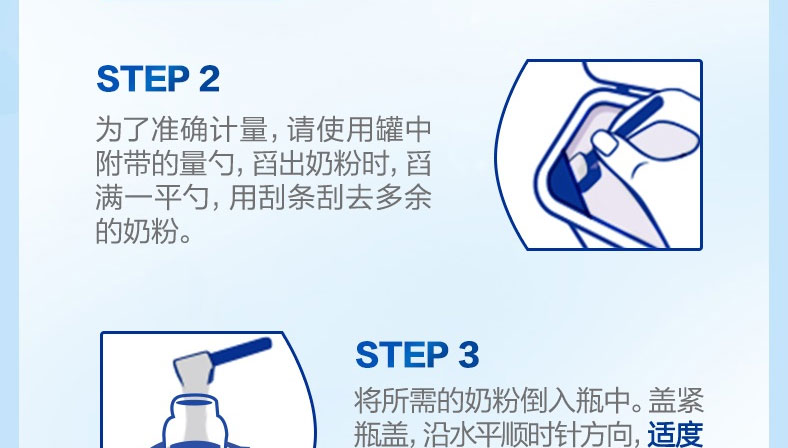 STEP 2

为了准确计量，请使用罐中附带的量勺，舀出奶粉时，舀满一平勺，用刮条刮去多余的奶粉。

STEP 3

将所需的奶粉倒入瓶中。盖紧瓶盖，沿水平顺时针方向，适度