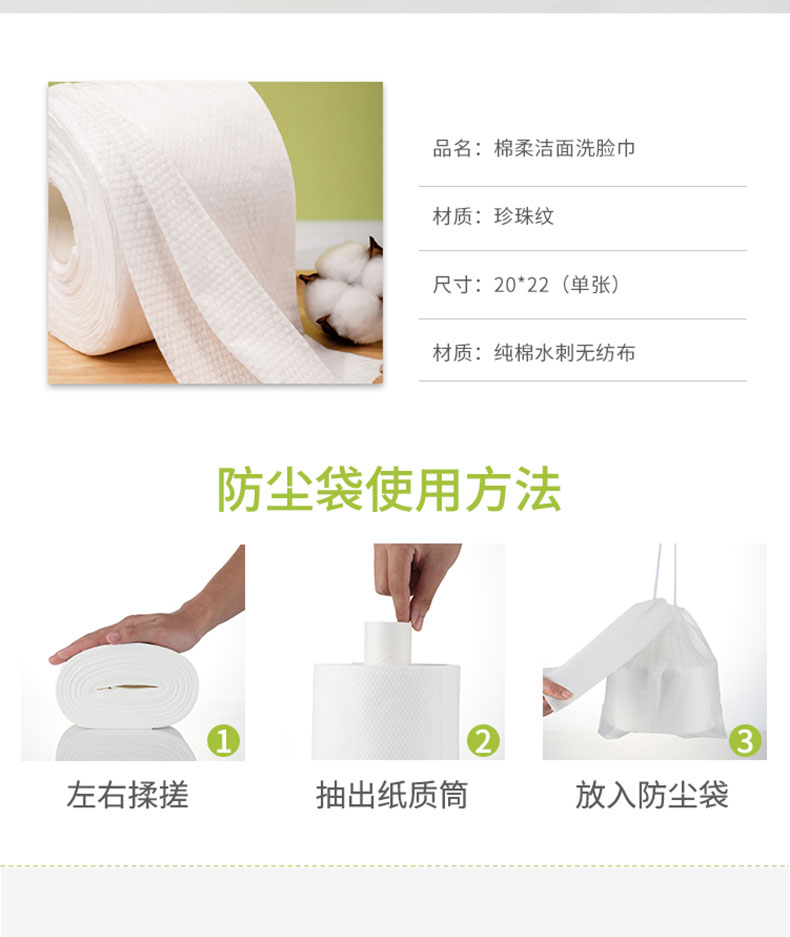 品名：棉柔洁面洗脸巾

材质：珍珠纹

尺寸：20*22（单张）

材质：纯棉水刺无纺布

防尘袋使用方法

1
左右揉搓

2
抽出纸质筒

3
放入防尘袋