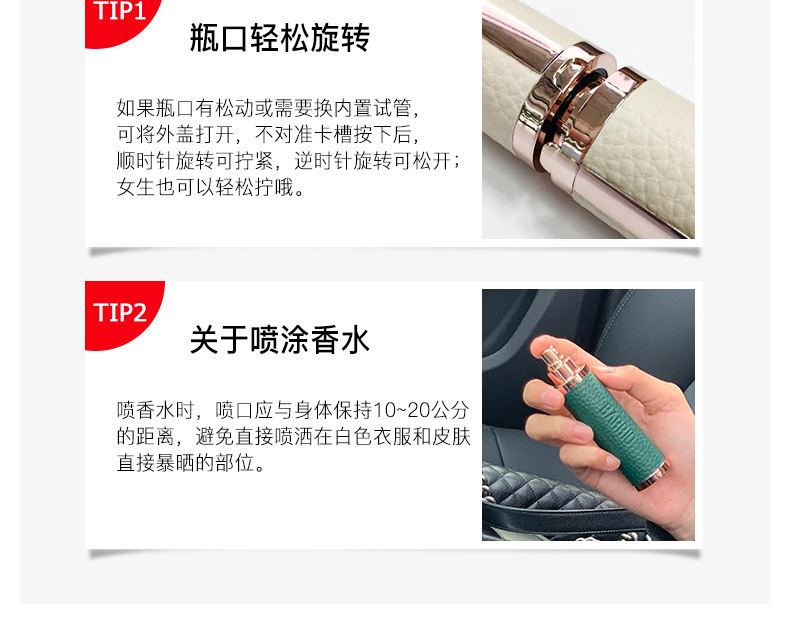 TIP1

瓶口轻松旋转

如果瓶口有松动或需要换内置试管，可将外盖打开，不对准卡槽按下后，顺时针旋转可拧紧，逆时针旋转可松开；女生也可以轻松拧哦。

TIP2

关于喷涂香水

喷香水时，喷口应与身体保持10~20公分的距离，避免直接喷洒在白色衣服和皮肤直接暴晒的部位。