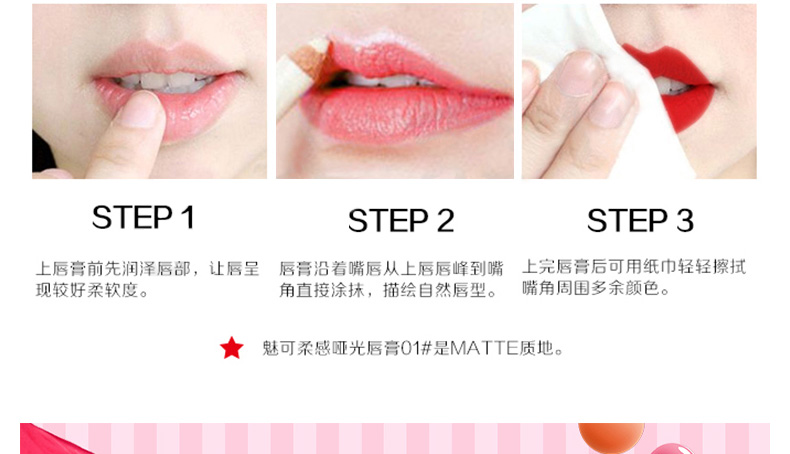 STEP 1

上唇膏前先润泽唇部，让唇呈现较好柔软度。

STEP 2

唇膏沿着嘴唇从上唇唇峰到嘴角直接涂抹，描绘自然唇型。

STEP 3

上完唇膏后可用纸巾轻轻擦拭嘴角周围多余颜色。

魅可柔感哑光唇膏01#是MATTE质地。