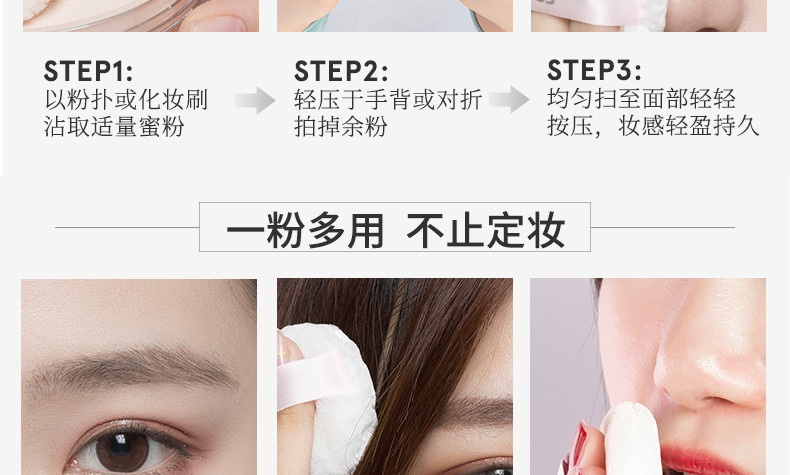 STEP1:
以粉扑或化妆刷沾取适量蜜粉

STEP2:
轻压于手背或对折拍掉余粉

STEP3:
均匀扫至面部轻轻按压，妆感轻盈持久

一粉多用 不止定妆