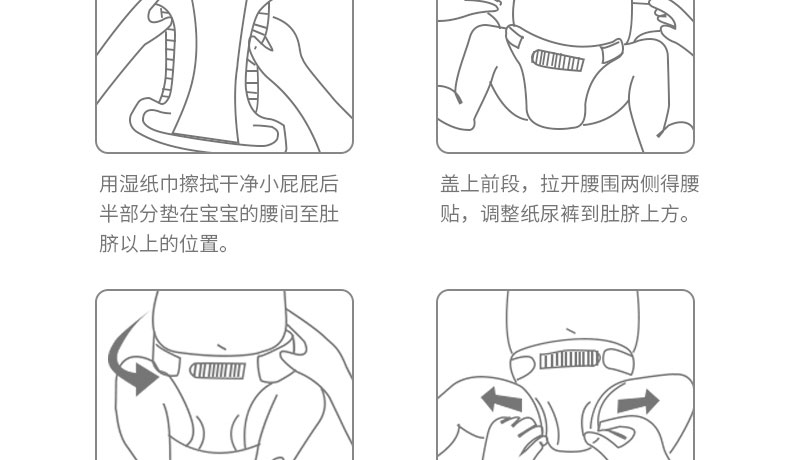 用湿纸巾擦拭干净小屁屁后半部分垫在宝宝的腰间至肚脐以上的位置。

盖上前段，拉开腰围两侧得腰贴，调整纸尿裤到肚脐上方。