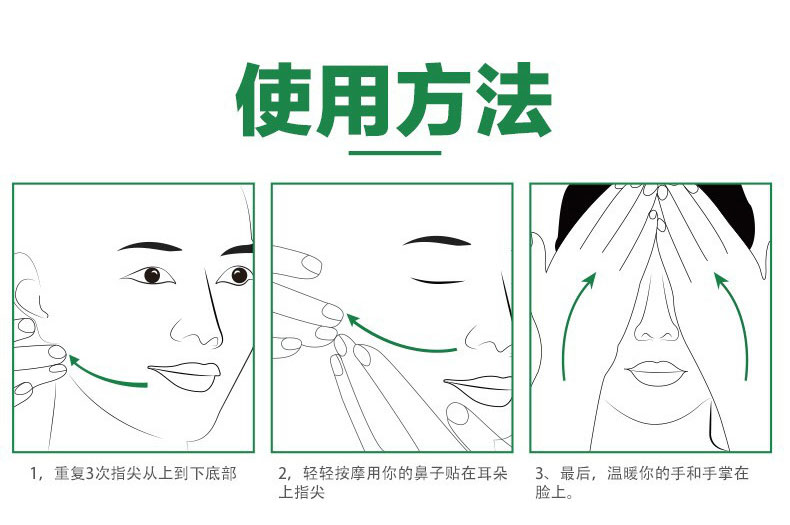 使用方法

1，重复3次指尖从上到下底部

2，轻轻按摩用你的鼻子贴在耳朵上指尖

3、最后，温暖你的手和手掌在脸上。