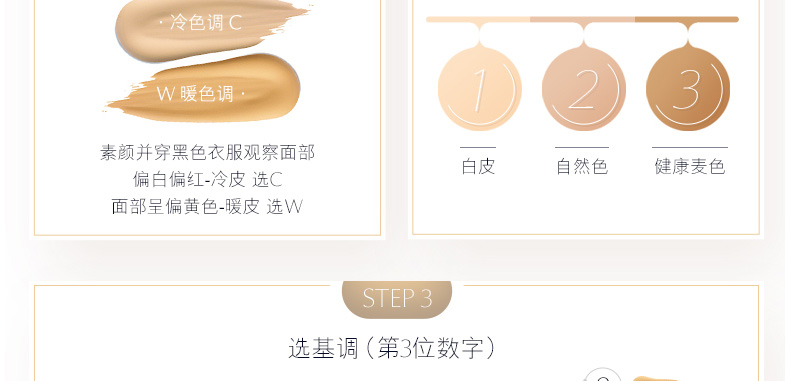 · 冷色调 C

W 暖色调 ·

素颜并穿黑色衣服观察面部
偏白偏红-冷皮 选C
面部呈偏黄色-暖皮 选W

1

2

3

白皮

自然色

健康麦色

STEP 3

选基调（第3位数字）