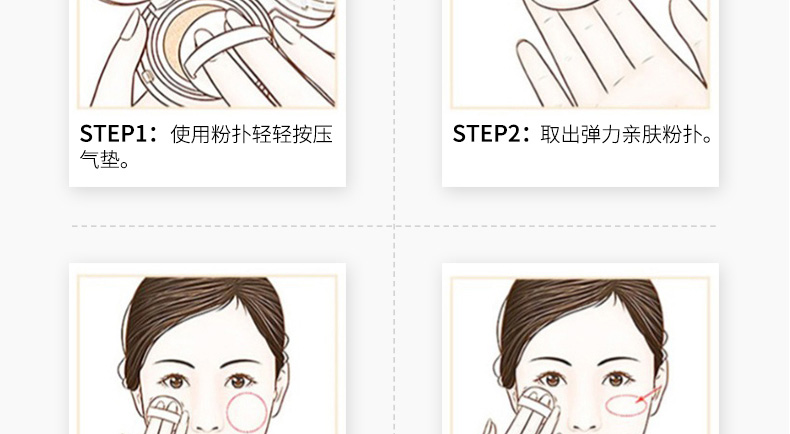 STEP1：使用粉扑轻轻按压气垫。

STEP2：取出弹力亲肤粉扑。