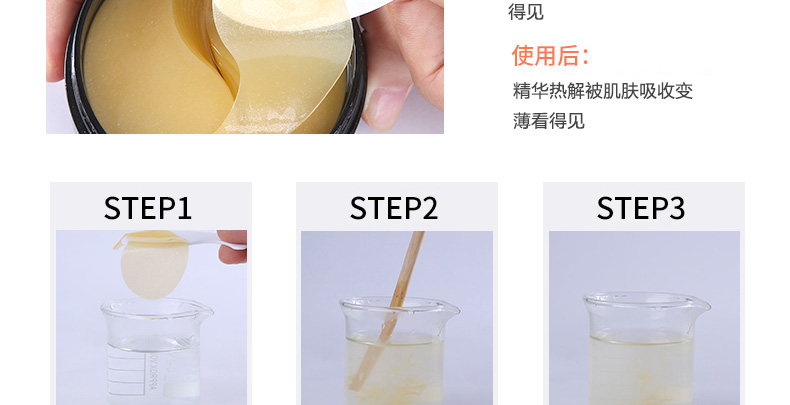 得见

使用后：

精华热解被肌肤吸收变薄看得见

STEP1

STEP2

STEP3