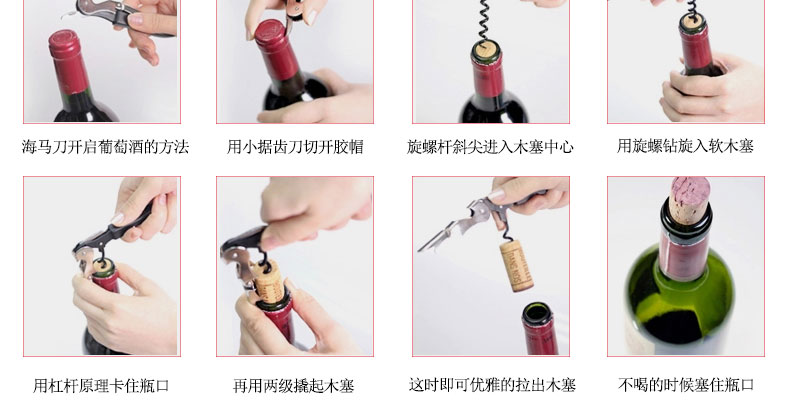 海马刀开启葡萄酒的方法

用小据齿刀切开胶帽

旋螺杆斜尖进入木塞中心

用旋螺钻旋入软木塞

用杠杆原理卡住瓶口

再用两级撬起木塞

这时即可优雅的拉出木塞

不喝的时候塞住瓶口