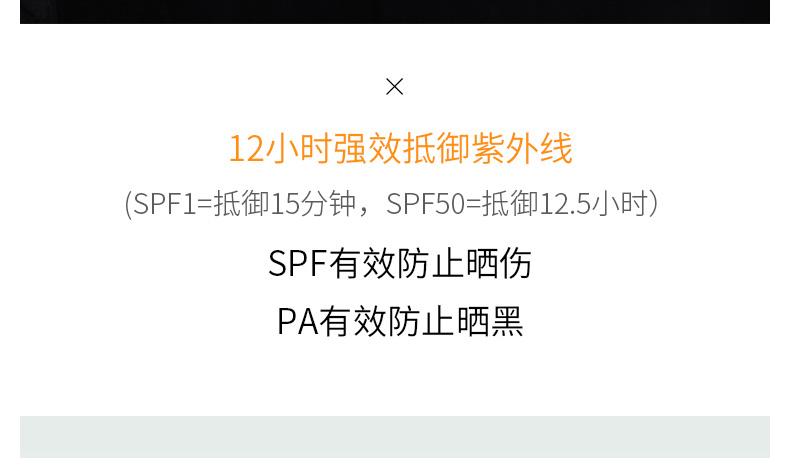 ×

12小时强效抵御紫外线

(SPF1=抵御15分钟，SPF50=抵御12.5小时)

SPF有效防止晒伤

PA有效防止晒黑