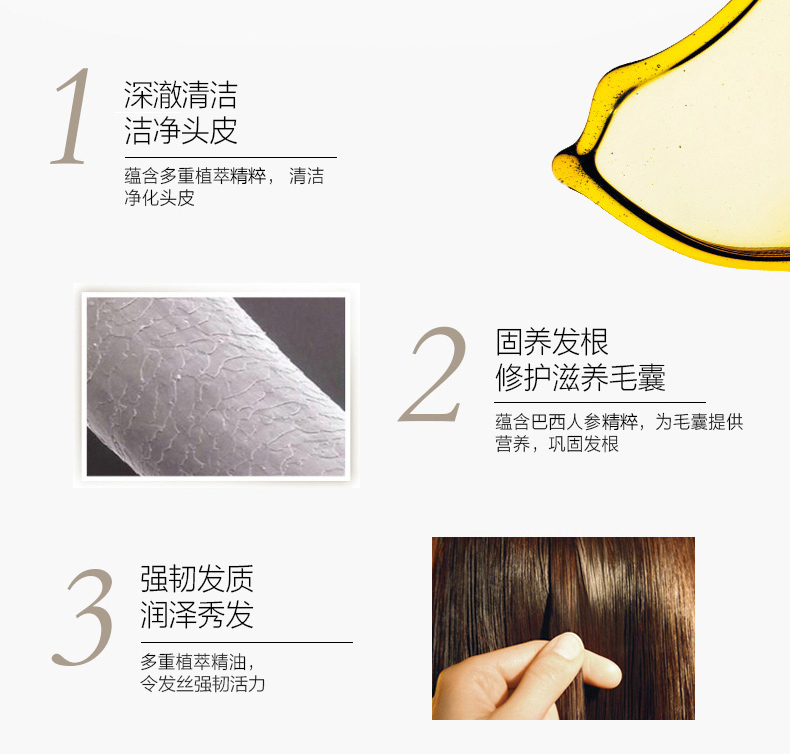 1
深澈清洁
洁净头皮

蕴含多重植萃精粹， 清洁净化头皮

2
固养发根
修护滋养毛囊

蕴含巴西人参精粹，为毛囊提供营养，巩固发根

3
强韧发质
润泽秀发

多重植萃精油，
令发丝强韧活力