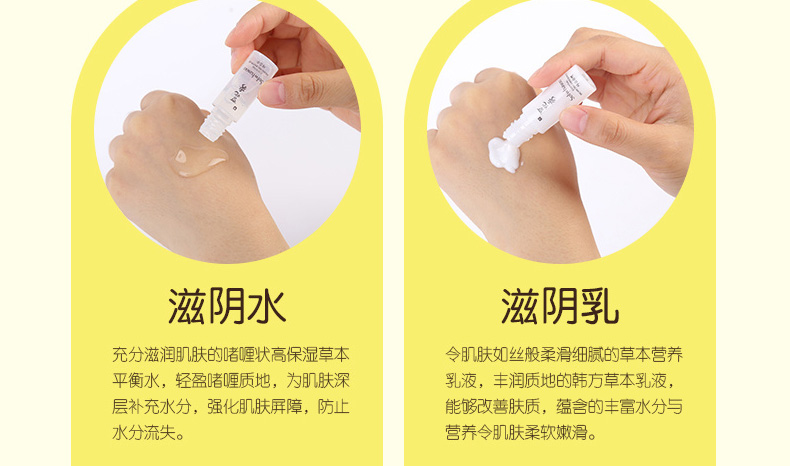 滋阴水

充分滋润肌肤的啫喱状高保湿草本平衡水，轻盈啫喱质地，为肌肤深层补充水分，强化肌肤屏障，防止水分流失。

滋阴乳

令肌肤如丝般柔滑细腻的草本营养乳液，丰润质地的韩方草本乳液，能够改善肤质，蕴含的丰富水分与营养令肌肤柔软嫩滑。