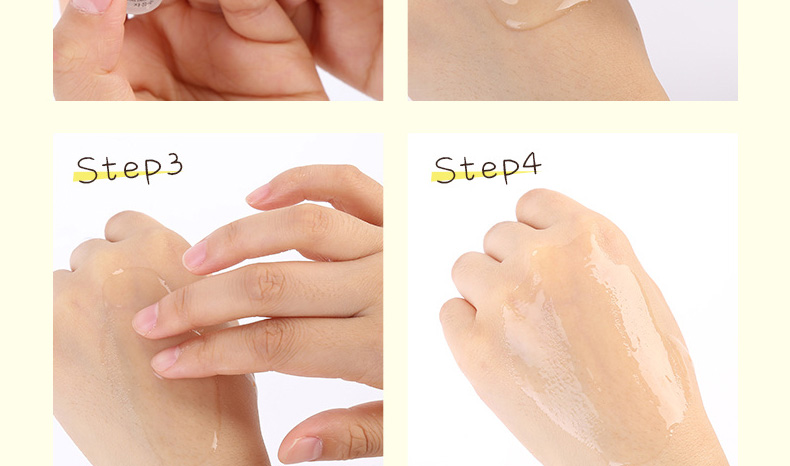 Step3

Step4