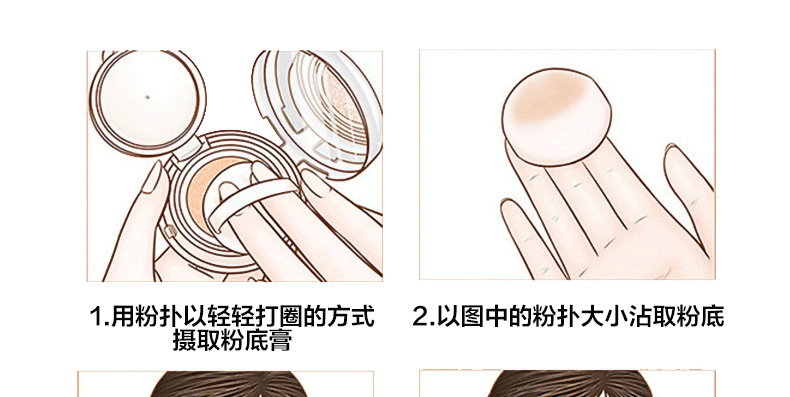 1.用粉扑以轻轻打圈的方式摄取粉底膏

2.以图中的粉扑大小沾取粉底