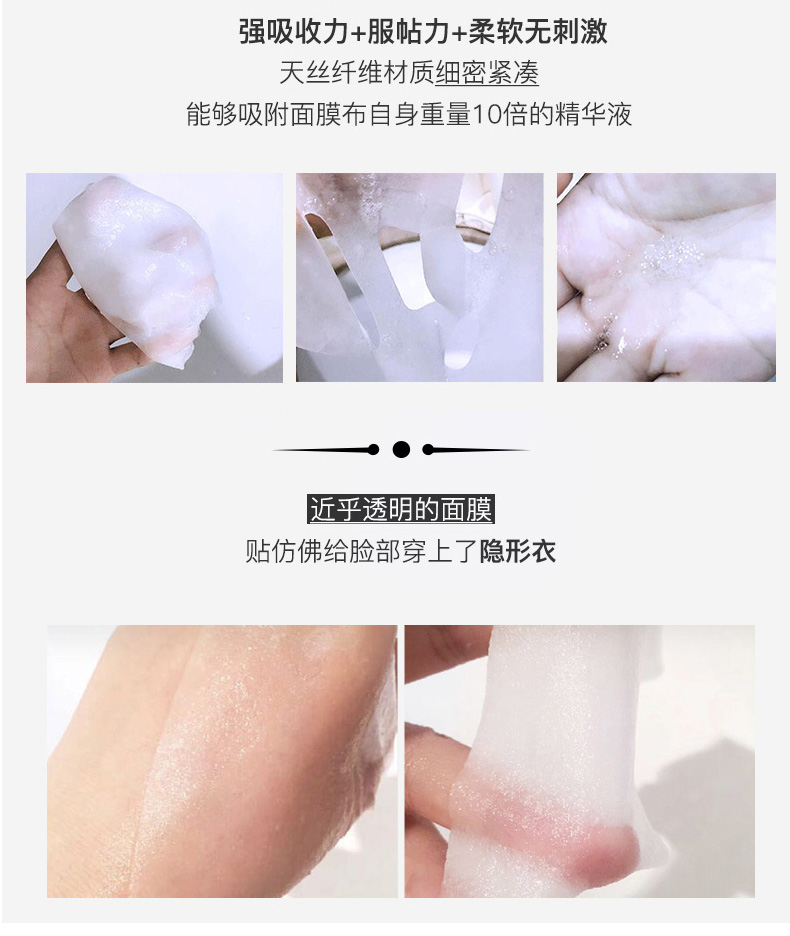 强吸收力+服帖力+柔软无刺激
天丝纤维材质细密紧凑
能够吸附面膜布自身重量10倍的精华液

近乎透明的面膜
贴仿佛给脸部穿上了隐形衣