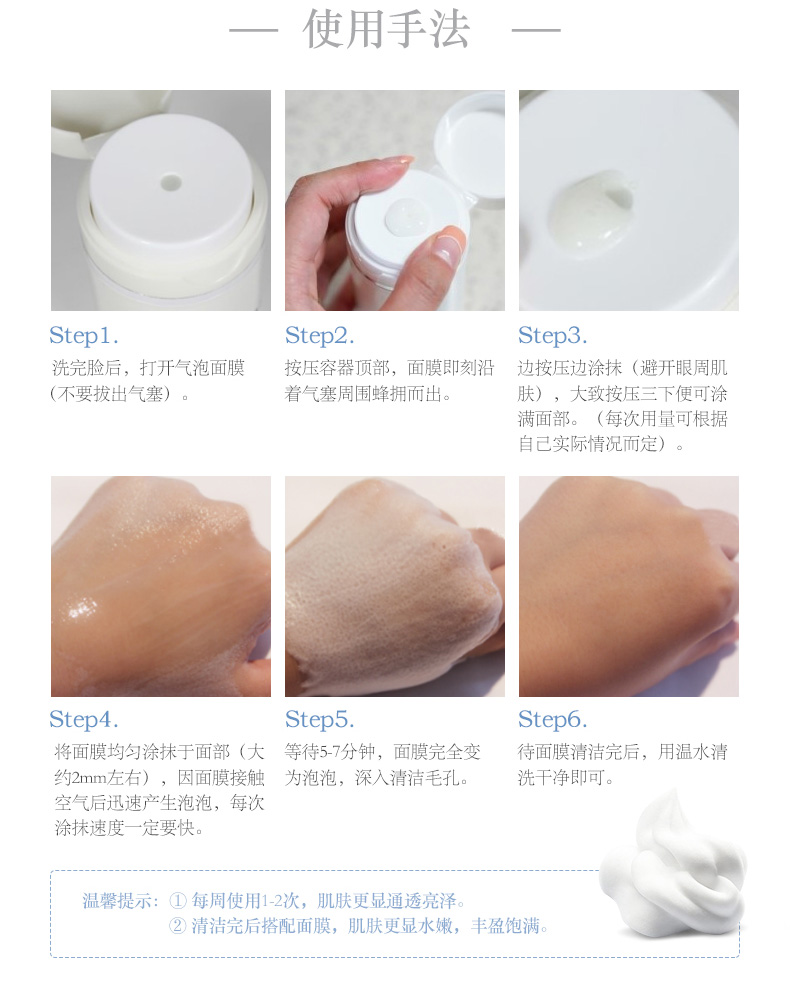 — 使用手法 —

Step1.
洗完脸后，打开气泡面膜（不要拔出气塞）。

Step2.
按压容器顶部，面膜即刻沿着气塞周围蜂拥而出。

Step3.
边按压边涂抹（避开眼周肌肤），大致按压三下便可涂满面部。（每次用量可根据自己实际情况而定）。

Step4.
将面膜均匀涂抹于面部（大约2mm左右），因面膜接触空气后迅速产生泡泡，每次涂抹速度一定要快。

Step5.
等待5-7分钟，面膜完全变为泡泡，深入清洁毛孔。

Step6.
待面膜清洁完后，用温水清洗干净即可。

温馨提示：① 每周使用1-2次，肌肤更显通透亮泽。
② 清洁完后搭配面膜，肌肤更显水嫩，丰盈饱满。