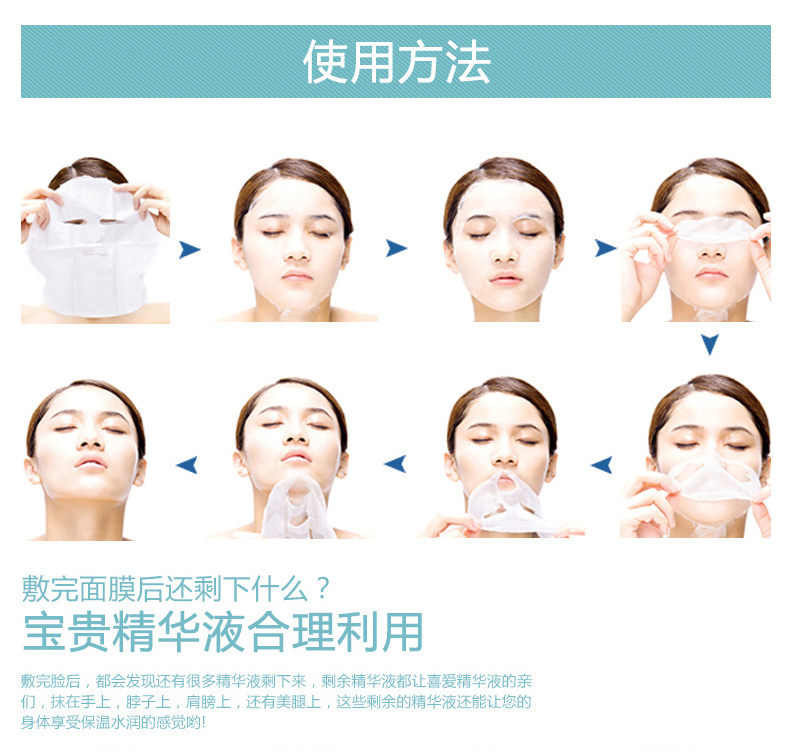 使用方法

敷完面膜后还剩下什么？
宝贵精华液合理利用

敷完脸后，都会发现还有很多精华液剩下来，剩余精华液都让喜爱精华液的亲们，抹在手上，脖子上，肩膀上，还有美腿上，这些剩余的精华液还能让您的身体享受保温水润的感觉哟!