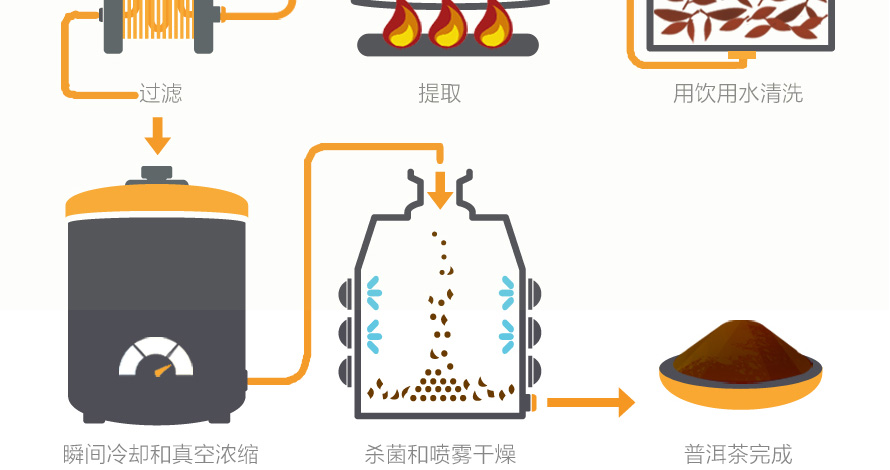 过滤

提取

用饮用水清洗

瞬间冷却和真空浓缩

杀菌和喷雾干燥

普洱茶完成