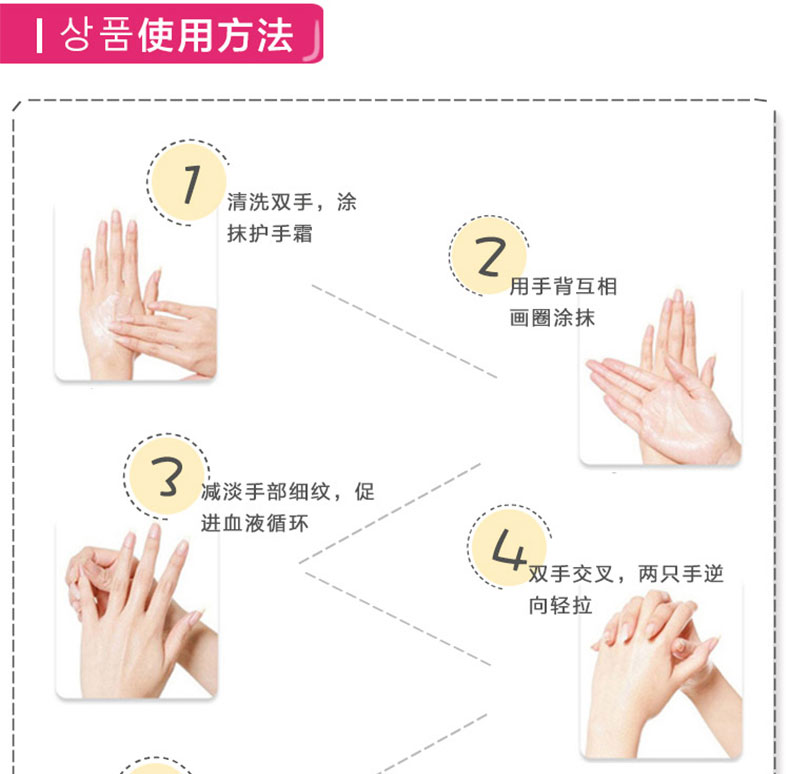 상품使用方法

1
清洗双手，涂抹护手霜

2
用手背互相画圈涂抹

3
减淡手部细纹，促进血液循环

4
双手交叉，两只手逆向轻拉