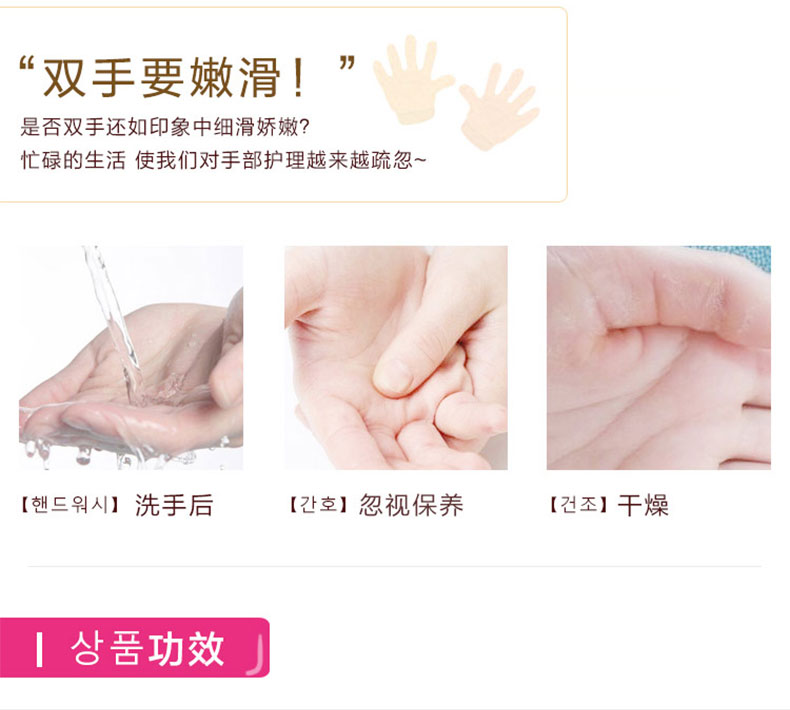 “双手要嫩滑！”
是否双手还如印象中细滑娇嫩?
忙碌的生活 使我们对手部护理越来越疏忽~

【핸드워시】洗手后

【간호】忽视保养

【건조】干燥

상품功效