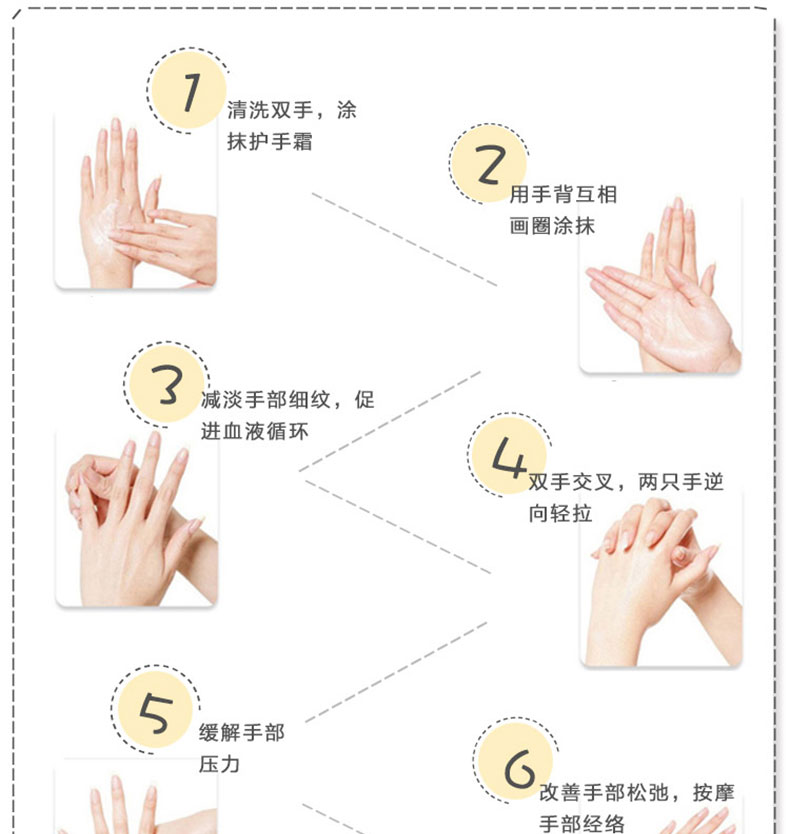 1
清洗双手，涂抹护手霜

2
用手背互相画圈涂抹

3
减淡手部细纹，促进血液循环

4
双手交叉，两只手逆向轻拉

5
缓解手部压力

6
改善手部松弛，按摩手部经络