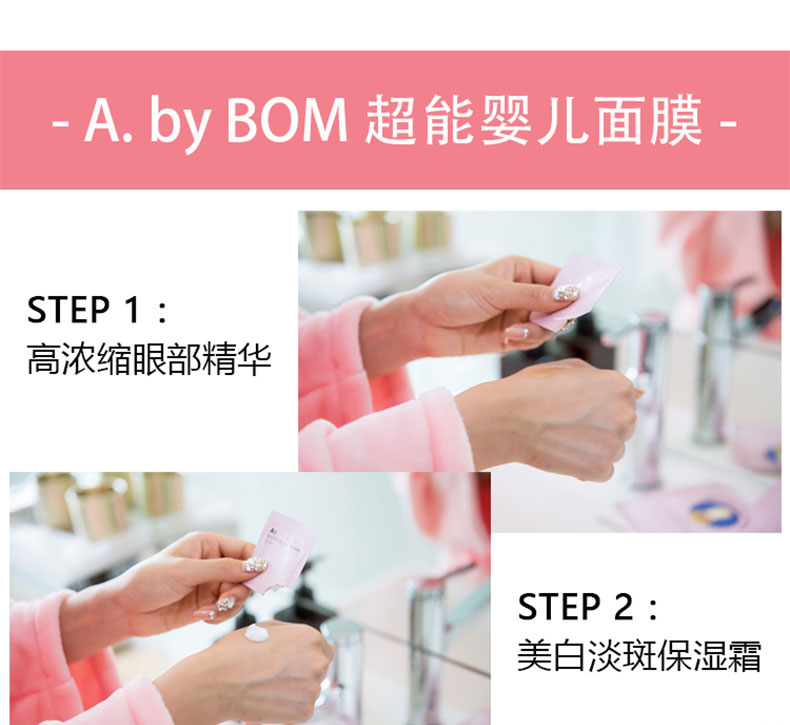 - A. by BOM 超能婴儿面膜 -

STEP 1：
高浓缩眼部精华

STEP 2：
美白淡斑保湿霜