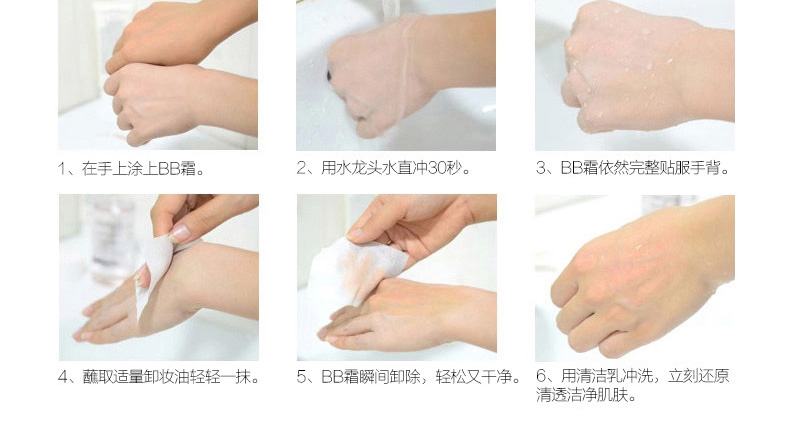 1、在手上涂上BB霜。

2、用水龙头水直冲30秒。

3、BB霜依然完整贴服手背。

4、蘸取适量卸妆油轻轻一抹。

5、BB霜瞬间卸除，轻松又干净。

6、用清洁乳冲洗，立刻还原清透洁净肌肤。