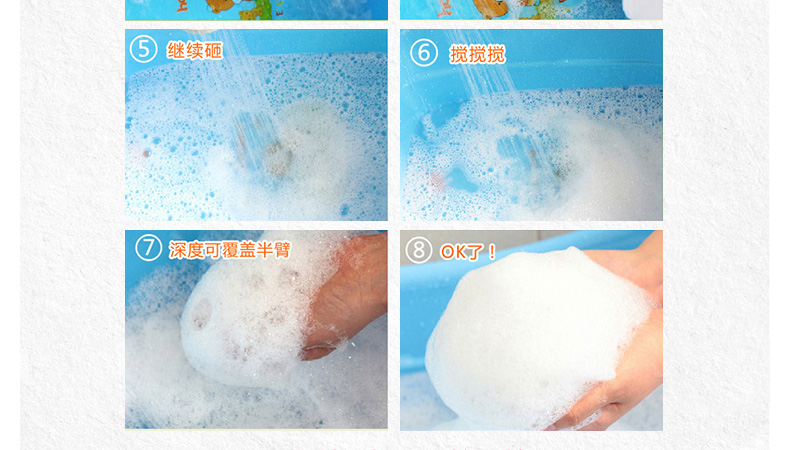 ⑤ 继续砸

⑥ 搅搅搅

⑦ 深度可覆盖半臂

⑧ OK了！