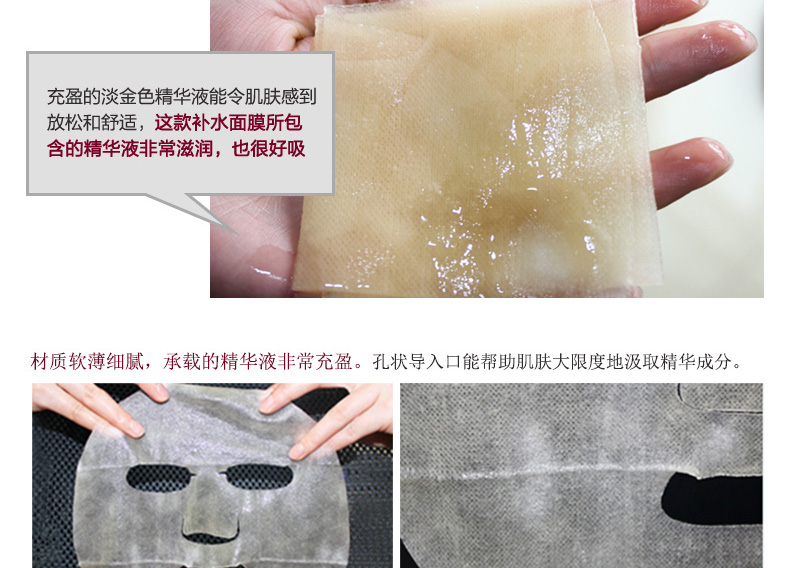 充盈的淡金色精华液能令肌肤感到放松和舒适，这款补水面膜所包含的精华液非常滋润，也很好吸

材质软薄细腻，承载的精华液非常充盈。孔状导入口能帮助肌肤大限度地汲取精华成分。