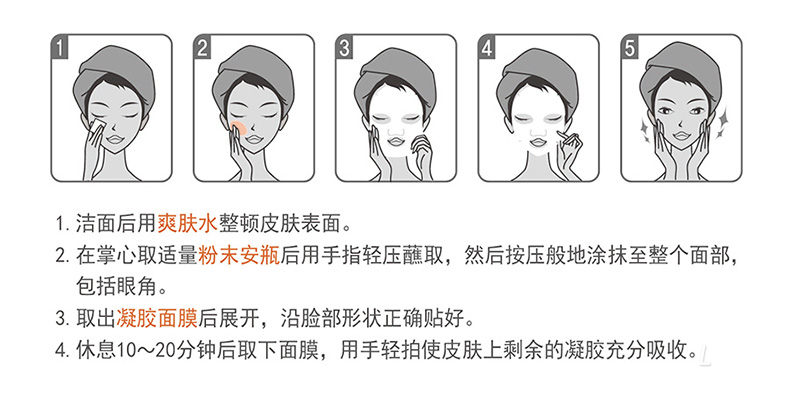 1

2

3

4

5

1. 洁面后用爽肤水整顿皮肤表面。
2. 在掌心取适量粉末安瓶后用手指轻压蘸取，然后按压般地涂抹至整个面部，包括眼角。
3. 取出凝胶面膜后展开，沿脸部形状正确贴好。
4. 休息10～20分钟后取下面膜，用手轻拍使皮肤上剩余的凝胶充分吸收。