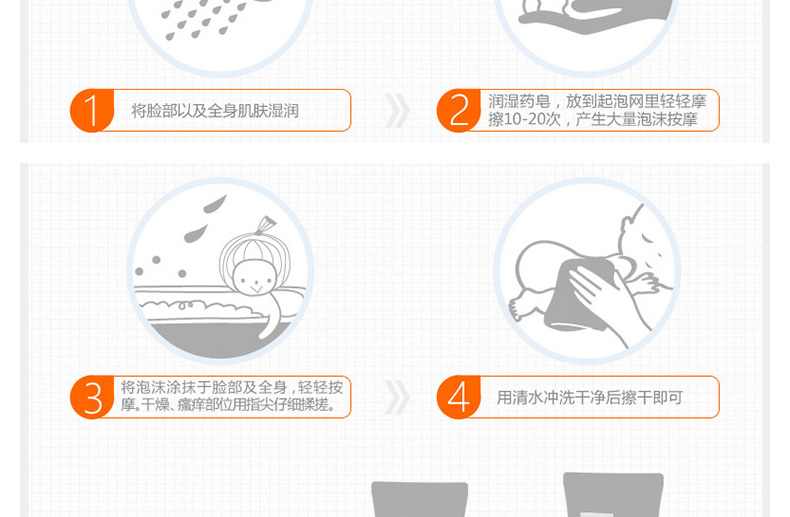 1 将脸部以及全身肌肤湿润

2 润湿药皂，放到起泡网里轻轻摩擦10-20次，产生大量泡沫按摩

3 将泡沫涂抹于脸部及全身，轻轻按摩。干燥、瘙痒部位用指尖仔细揉搓。

4 用清水冲洗干净后擦干即可