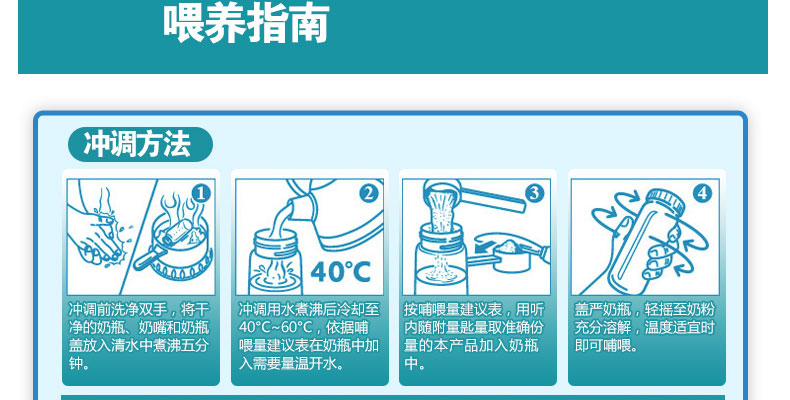 喂养指南

冲调方法

1
冲调前洗净双手，将干净的奶瓶、奶嘴和奶瓶盖放入清水中煮沸五分钟。

2
40°C
冲调用水煮沸后冷却至40°C~60°C，依据哺喂量建议表在奶瓶中加入需要量温开水。

3
按哺喂量建议表，用听内随附量匙量取准确份量的本产品加入奶瓶中。

4
盖严奶瓶，轻摇至奶粉充分溶解，温度适宜时即可哺喂。