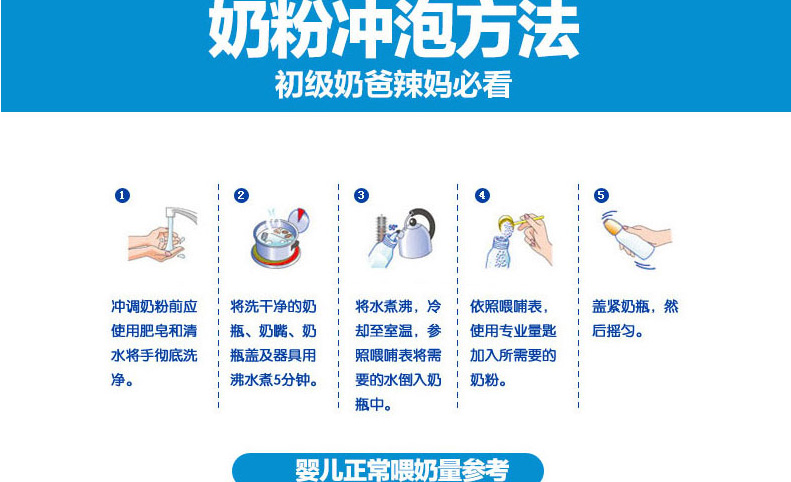 奶粉冲泡方法
初级奶爸辣妈必看

1
冲调奶粉前应使用肥皂和清水将手彻底洗净。

2
将洗干净的奶瓶、奶嘴、奶瓶盖及器具用沸水煮5分钟。

3
将水煮沸，冷却至室温，参照喂哺表将需要的水倒入奶瓶中。

4
依照喂哺表，使用专业量匙加入所需要的奶粉。

5
盖紧奶瓶，然后摇匀。

婴儿正常喂奶量参考