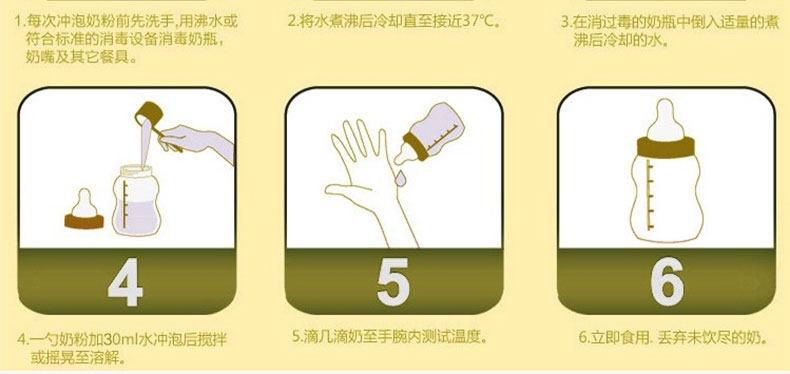 1.每次冲泡奶粉前先洗手,用沸水或符合标准的消毒设备消毒奶瓶,奶嘴及其它餐具。

2.将水煮沸后冷却直至接近37℃。

3.在消过毒的奶瓶中倒入适量的煮沸后冷却的水。

4

5

6

4.一勺奶粉加30ml水冲泡后搅拌或摇晃至溶解。

5.滴几滴奶至手腕内测试温度。

6.立即食用. 丢弃未饮尽的奶。