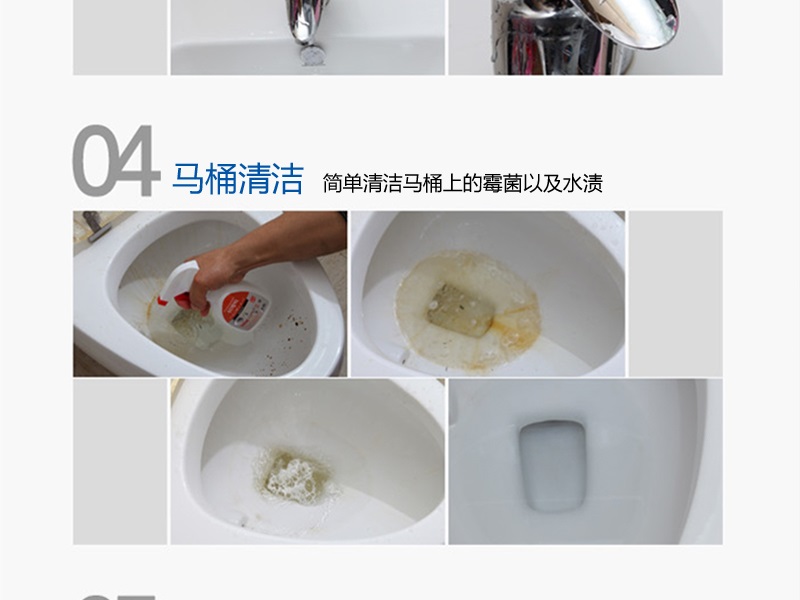 04 马桶清洁 简单清洁马桶上的霉菌以及水渍