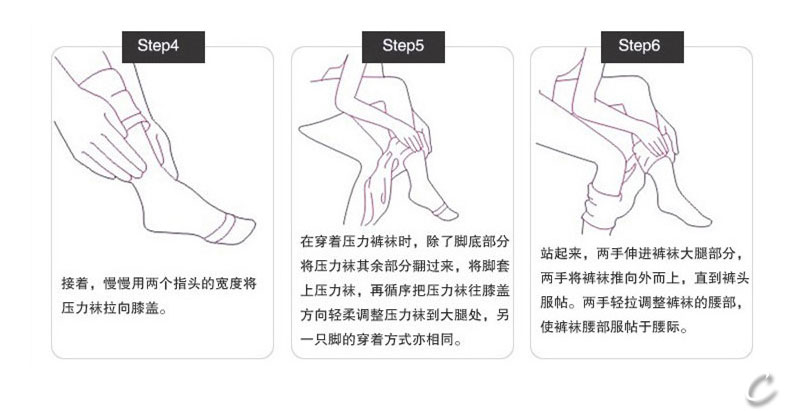 Step4

接着，慢慢用两个指头的宽度将压力袜拉向膝盖。

Step5

在穿着压力裤袜时，除了脚底部分将压力袜其余部分翻过来，将脚套上压力袜，再循序把压力袜往膝盖方向轻柔调整压力袜到大腿处，另一只脚的穿着方式亦相同。

Step6

站起来，两手伸进裤袜大腿部分，两手将裤袜推向外而上，直到裤头服帖。两手轻拉调整裤袜的腰部，使裤袜腰部服帖于腰际。