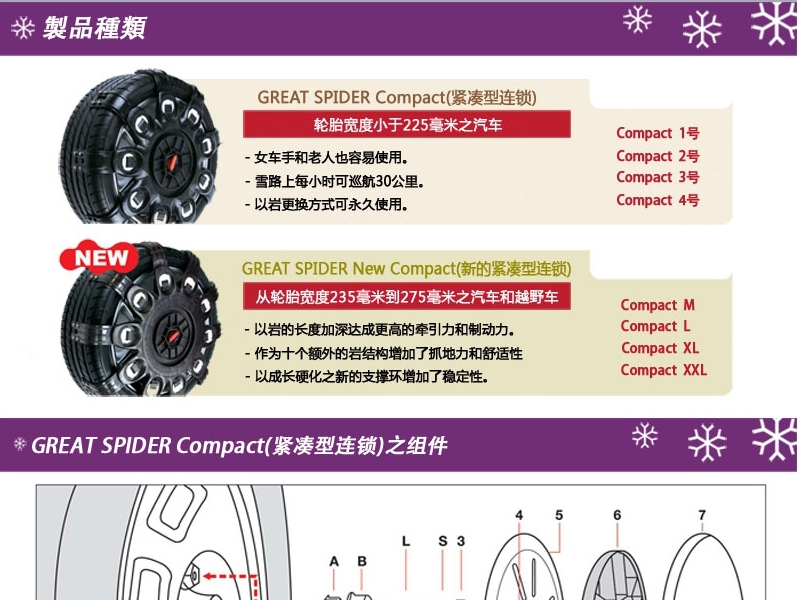 製品種類

GREAT SPIDER Compact(紧凑型连锁)

轮胎宽度小于225毫米之汽车

- 女车手和老人也容易使用。
- 雪路上每小时可巡航30公里。
- 以岩更换方式可永久使用。

Compact 1号
Compact 2号
Compact 3号
Compact 4号

NEW

GREAT SPIDER New Compact(新的紧凑型连锁)

从轮胎宽度235毫米到275毫米之汽车和越野车

- 以岩的长度加深达成更高的牵引力和制动力。
- 作为十个额外的岩结构增加了抓地力和舒适性
- 以成长硬化之新的支撑环增加了稳定性。

Compact M
Compact L
Compact XL
Compact XXL

GREAT SPIDER Compact(紧凑型连锁)之组件

A B L S 3 4 5 6 7